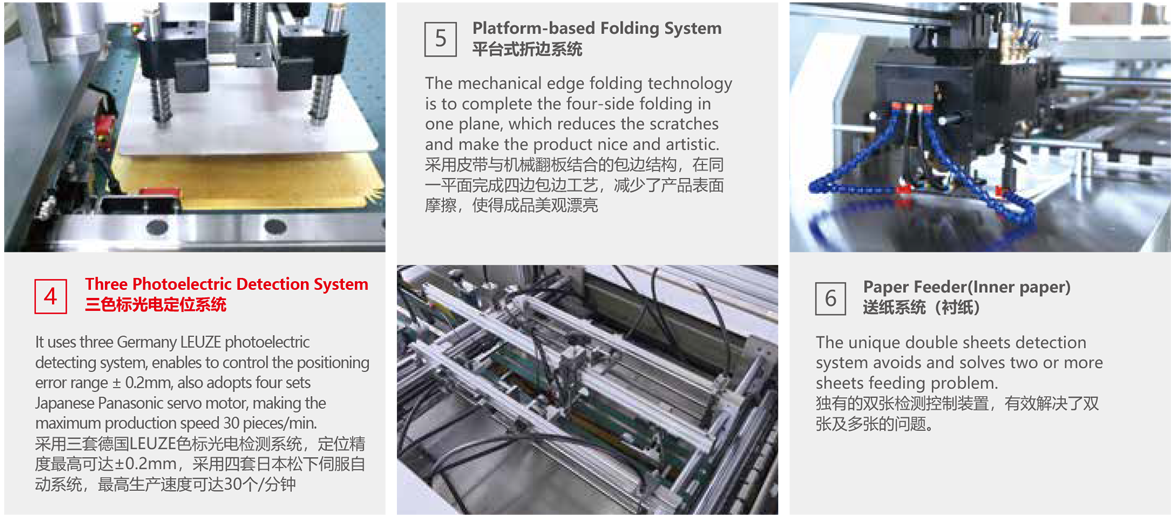 4

Three Photoelectric Detection System
三色标光电定位系统

It uses three Germany LEUZE photoelectric detecting system, enables to control the positioning error range ± 0.2mm, also adopts four sets Japanese Panasonic servo motor, making the maximum production speed 30 pieces/min.
采用三套德国LEUZE色标光电检测系统，定位精度最高可达±0.2mm，采用四套日本松下伺服自动系统，最高生产速度可达30个/分钟

5

Platform-based Folding System
平台式折边系统

The mechanical edge folding technology is to complete the four-side folding in one plane, which reduces the scratches and make the product nice and artistic.
采用皮带与机械翻板结合的包边结构，在同一平面完成四边包边工艺，减少了产品表面摩擦，使得成品美观漂亮

6

Paper Feeder(Inner paper)
送纸系统（衬纸）

The unique double sheets detection system avoids and solves two or more sheets feeding problem.
独有的双张检测控制装置，有效解决了双张及多张的问题。